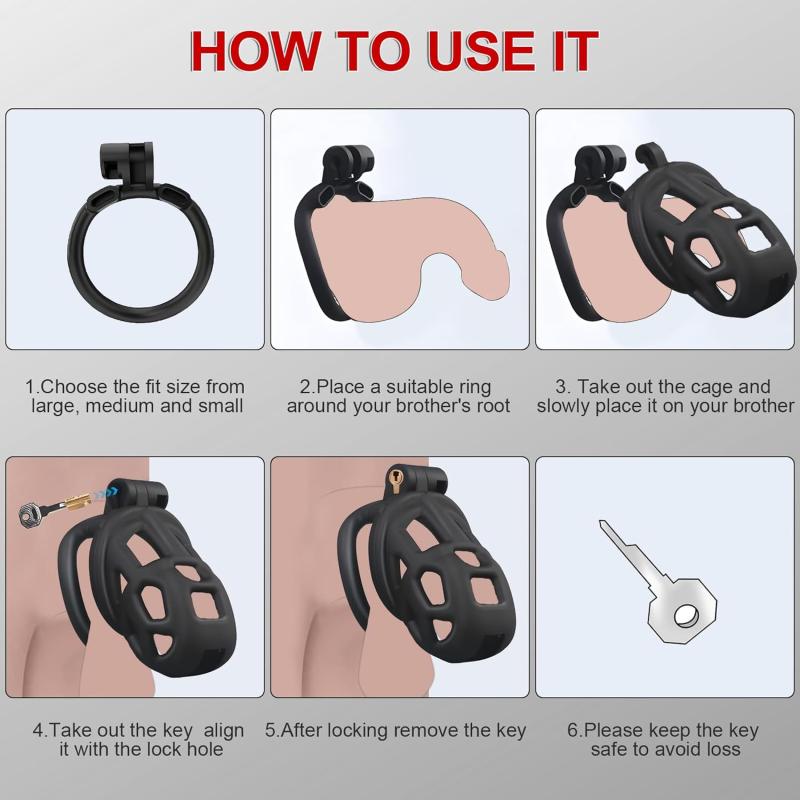 HOW TO USE IT

1.Choose the fit size from large, medium and small

2.Place a suitable ring around your brother's root

3. Take out the cage and slowly place it on your brother

4.Take out the key align it with the lock hole

5.After locking remove the key

6.Please keep the key safe to avoid loss